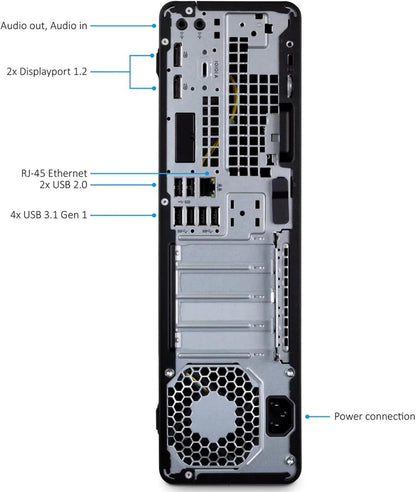 Audio out, Audio in

2x Displayport 1.2

RJ-45 Ethernet
2x USB 2.0

4x USB 3.1 Gen 1

Power connection