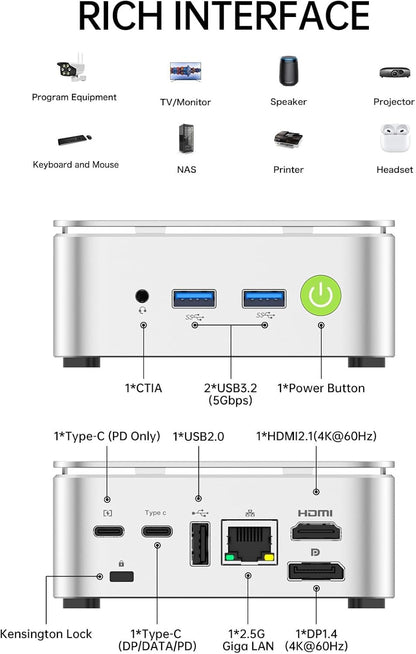 RICH INTERFACE

Program Equipment

TV/Monitor

Speaker

Projector

Keyboard and Mouse

NAS

Printer

Headset

SS

SS

1*CTIA

2*USB3.2 (5Gbps)

1*Power Button

1*Type-C (PD Only)

1*USB2.0

1*HDMI2.1(4K@60Hz)

Type c

HDMI

Kensington Lock

1*Type-C (DP/DATA/PD)

1*2.5G Giga LAN

1*DP1.4 (4K@60Hz)